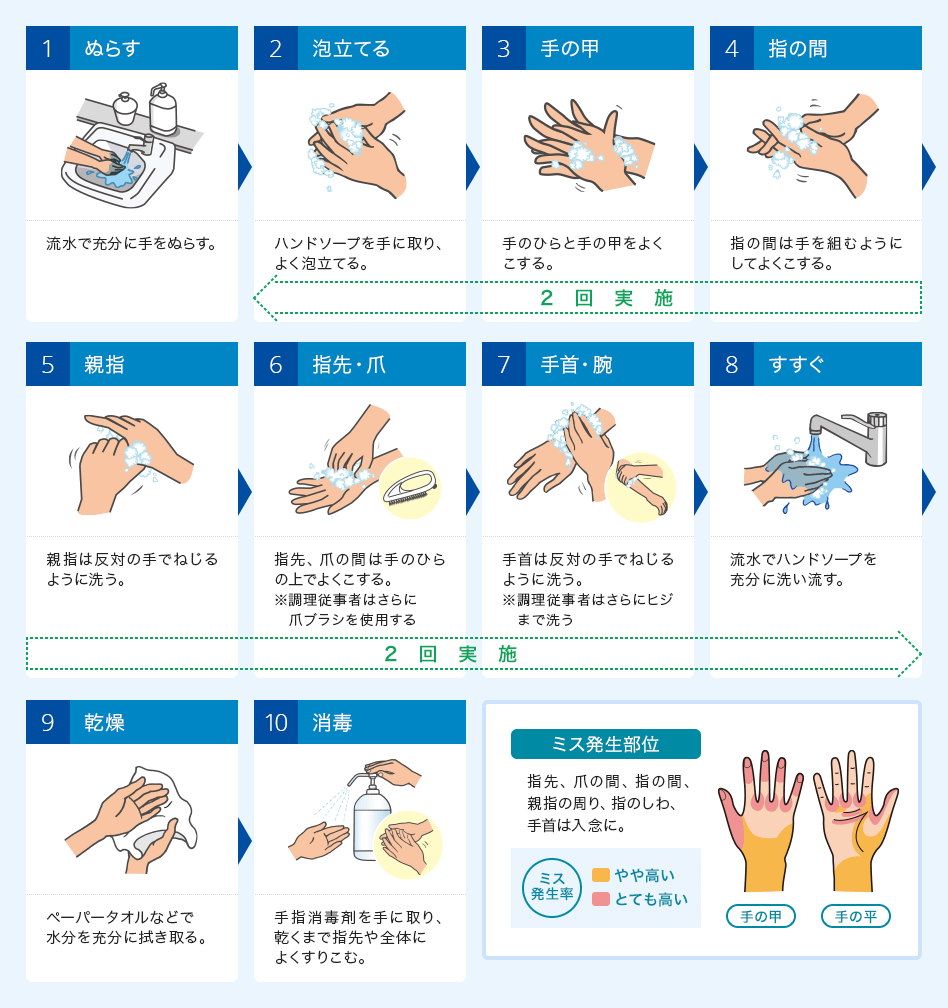 1 ぬらす

流水で充分に手をぬらす。

2 泡立てる

ハンドソープを手に取り、よく泡立てる。

3 手の甲

手のひらと手の甲をよくこする。

4 指の間

指の間は手を組むようにしてよくこする。

2 回 実 施

5 親指

親指は反対の手でねじるように洗う。

6 指先・爪

指先、爪の間は手のひらの上でよくこする。
※調理従事者はさらに爪ブラシを使用する

7 手首・腕

手首は反対の手でねじるように洗う。
※調理従事者はさらにヒジまで洗う

8 すすぐ

流水でハンドソープを充分に洗い流す。

2 回 実 施

9 乾燥

ペーパータオルなどで水分を充分に拭き取る。

10 消毒

手指消毒剤を手に取り、乾くまで指先や全体によくすりこむ。

ミス発生部位

指先、爪の間、指の間、親指の周り、指のしわ、手首は入念に。

ミス発生率
やや高い
とても高い

手の甲
手の平